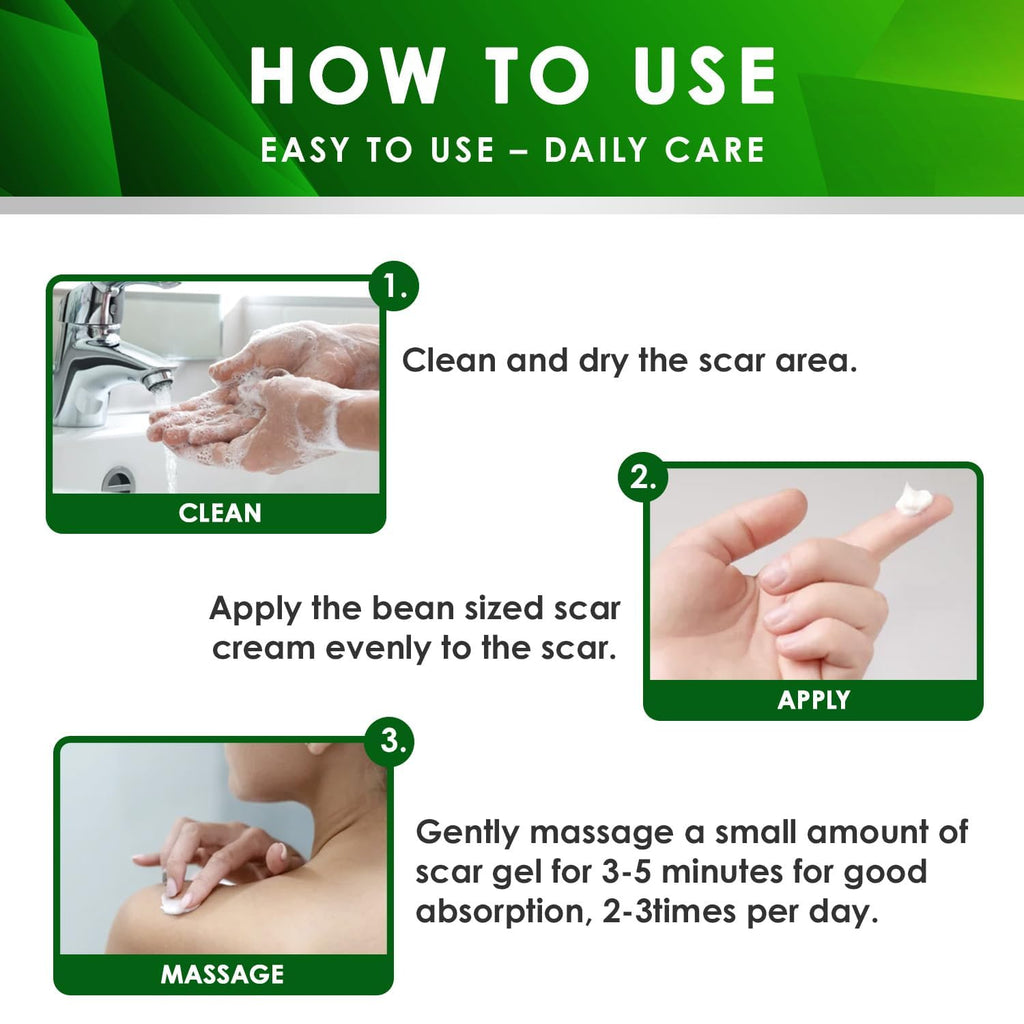 HOW TO USE
EASY TO USE – DAILY CARE

1.
CLEAN
Clean and dry the scar area.

2.
APPLY
Apply the bean sized scar cream evenly to the scar.

3.
MASSAGE
Gently massage a small amount of scar gel for 3-5 minutes for good absorption, 2-3times per day.